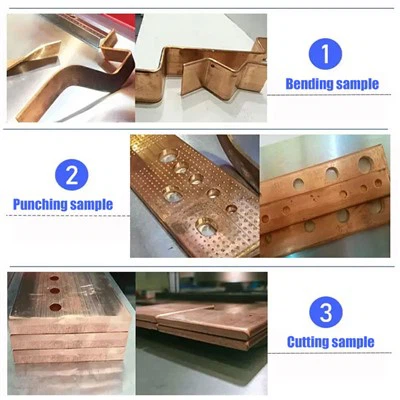 1
Bending sample

2
Punching sample

3
Cutting sample